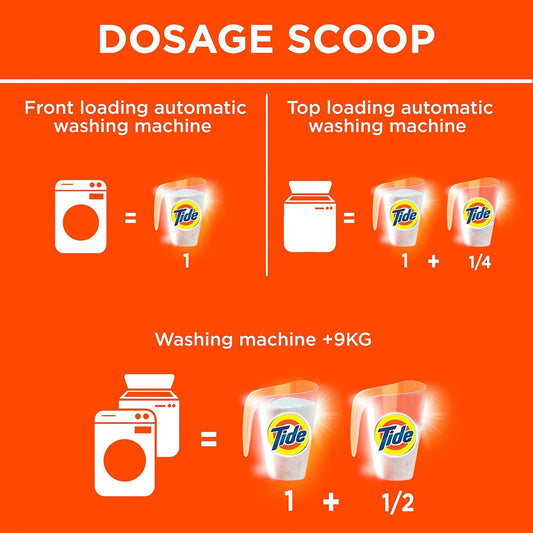 DOSAGE SCOOP

Front loading automatic washing machine

= Tide
1

Top loading automatic washing machine

= Tide Tide
1 + 1/4

Washing machine +9KG

= Tide Tide
1 + 1/2