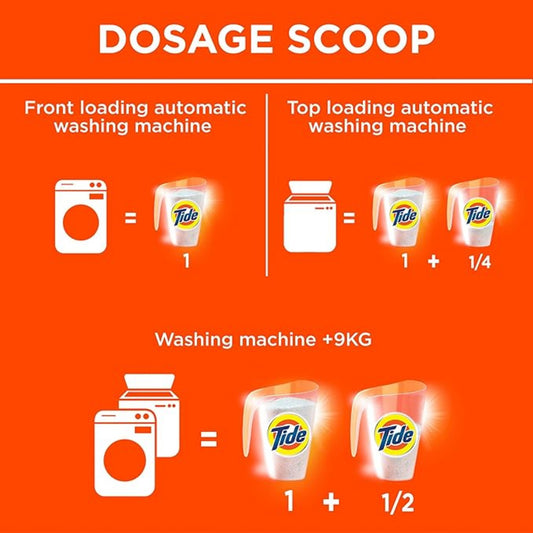 DOSAGE SCOOP

Front loading automatic washing machine

= Tide

1

Top loading automatic washing machine

= Tide Tide

1 + 1/4

Washing machine +9KG

= Tide Tide

1 + 1/2