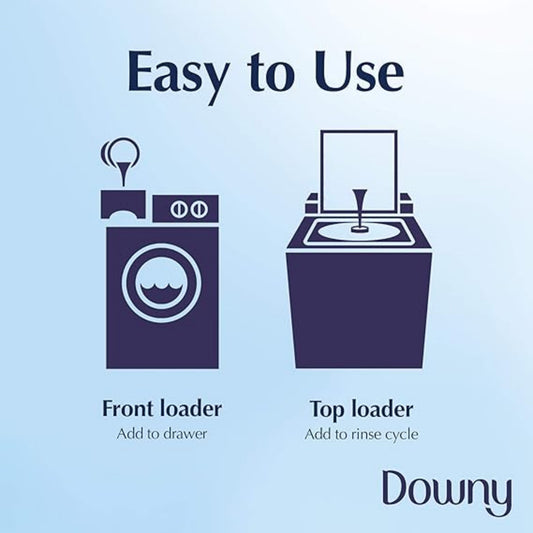 Easy to Use

Front loader
Add to drawer

Top loader
Add to rinse cycle

Downy